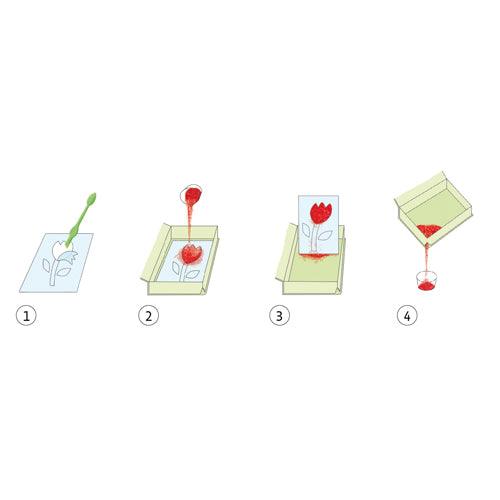 1

2

3

4