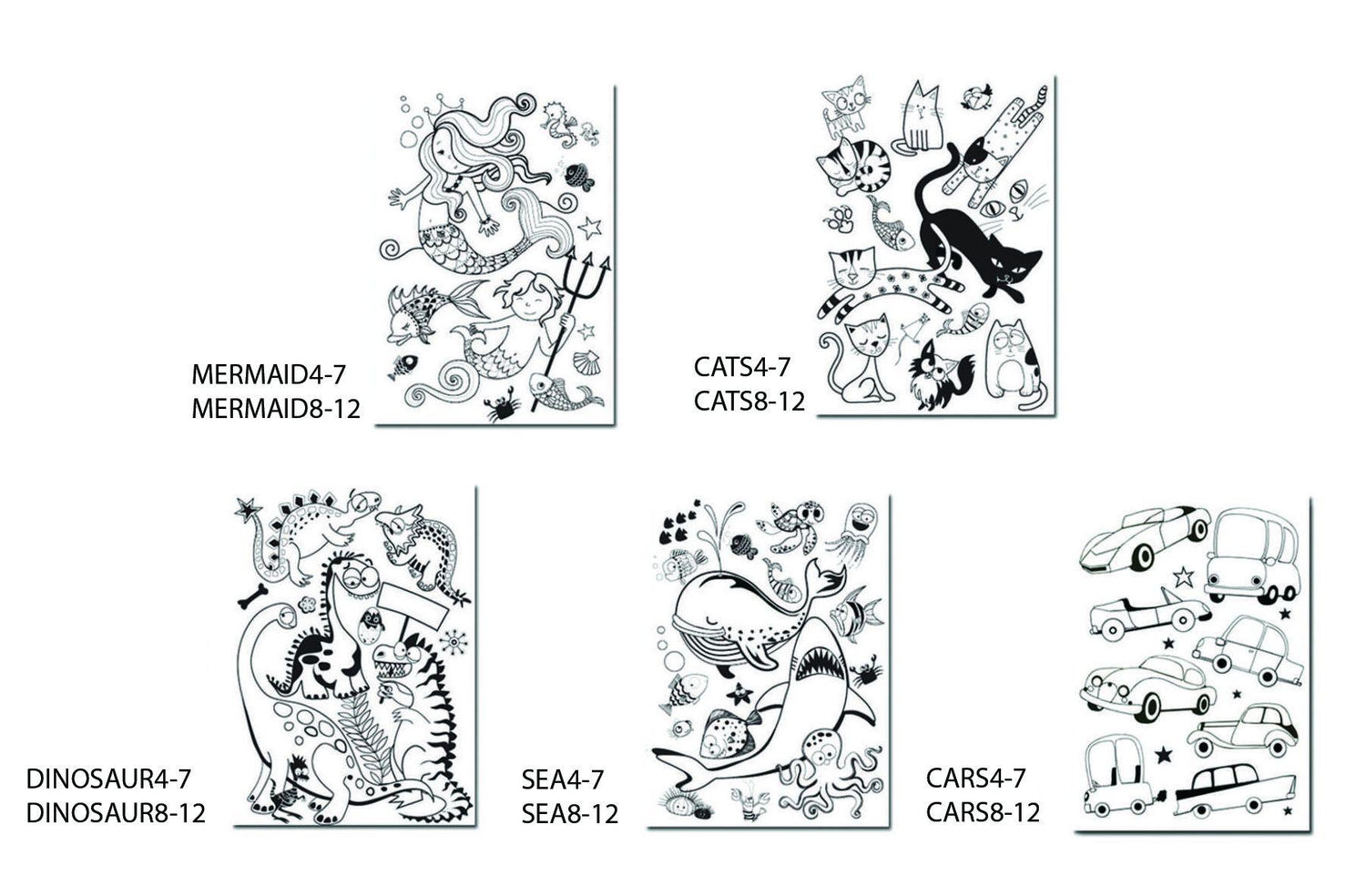 MERMAID4-7
MERMAID8-12

CATS4-7
CATS8-12

DINOSAUR4-7
DINOSAUR8-12

SEA4-7
SEA8-12

CARS4-7
CARS8-12