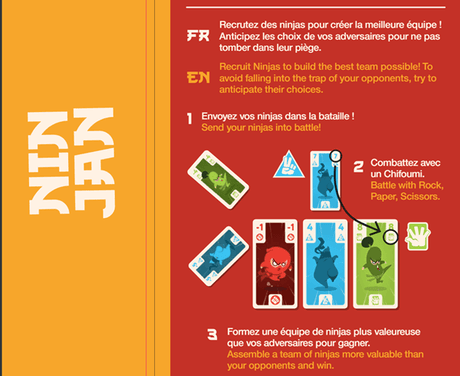 NIN JAN

FR Recrutez des ninjas pour créer la meilleure équipe ! Anticipez les choix de vos adversaires pour ne pas tomber dans leur piège.

EN Recruit Ninjas to build the best team possible! To avoid falling into the trap of your opponents, try to anticipate their choices.

1 Envoyez vos ninjas dans la bataille !
Send your ninjas into battle!

7 7

2 Combattez avec un Chifoumi.
Battle with Rock, Paper, Scissors.

-1 -1 4 4 8 8

3 Formez une équipe de ninjas plus valeureuse que vos adversaires pour gagner.
Assemble a team of ninjas more valuable than your opponents and win.