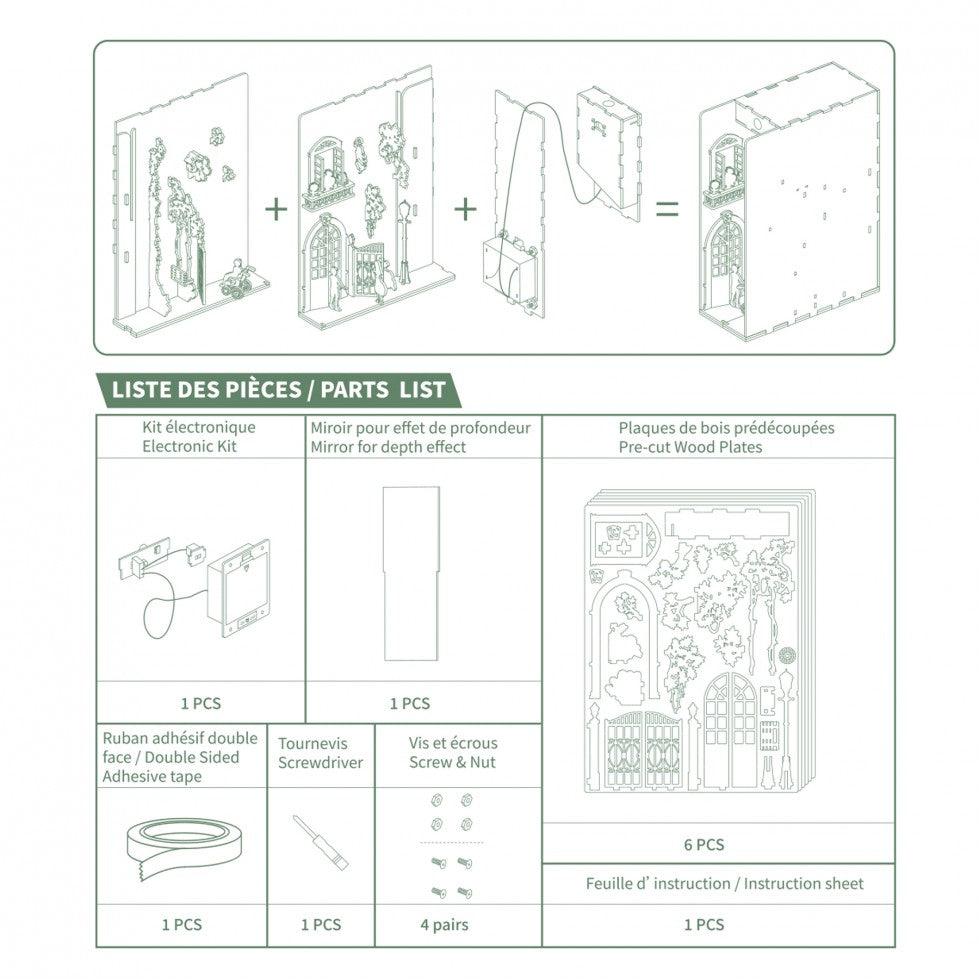 + + =

LISTE DES PIÈCES / PARTS LIST

Kit électronique
Electronic Kit

1 PCS

Miroir pour effet de profondeur
Mirror for depth effect

1 PCS

Plaques de bois prédécoupées
Pre-cut Wood Plates

6 PCS

Ruban adhésif double face / Double Sided Adhesive tape

1 PCS

Tournevis
Screwdriver

1 PCS

Vis et écrous
Screw & Nut

4 pairs

Feuille d' instruction / Instruction sheet

1 PCS